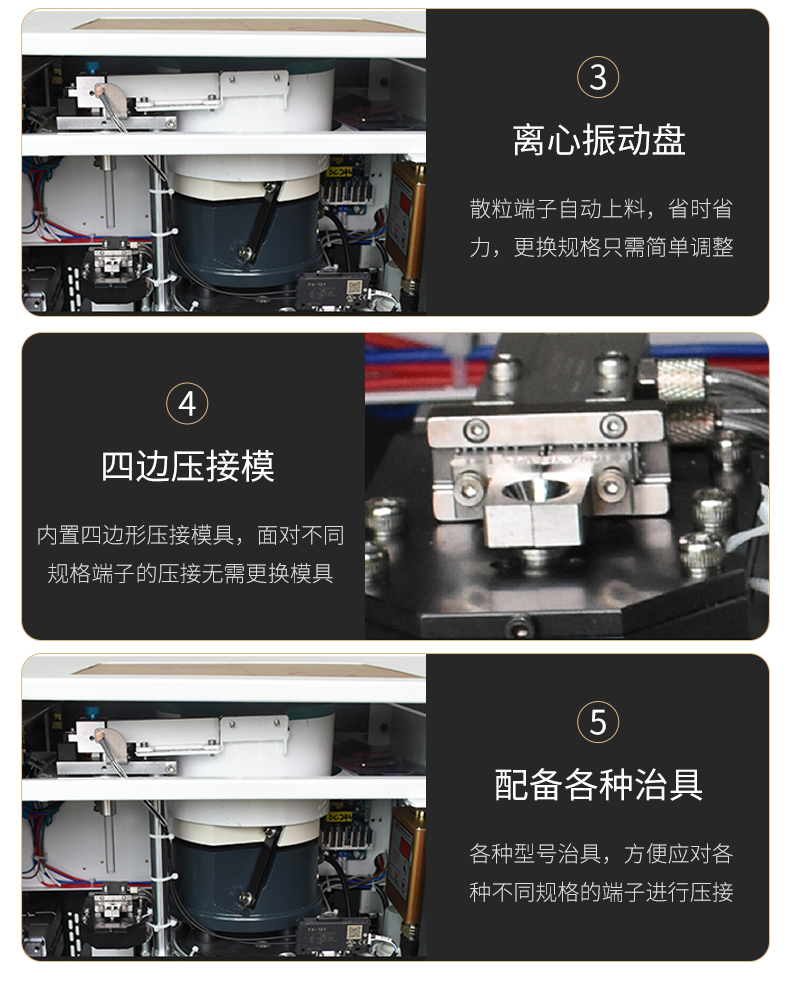 3

离心振动盘

散粒端子自动上料，省时省力，更换规格只需简单调整

4

四边压接模

内置四边形压接模具，面对不同规格端子的压接无需更换模具

5

配备各种治具

各种型号治具，方便应对各种不同规格的端子进行压接